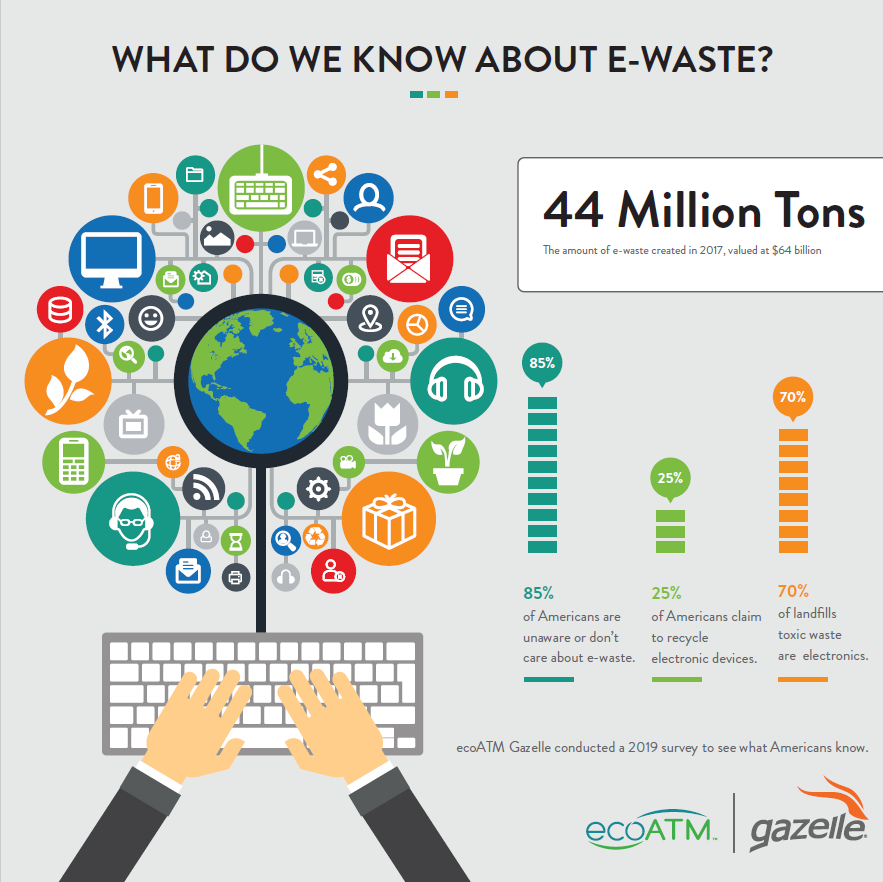 WHAT DO WE KNOW ABOUT E-WASTE?

44 Million Tons

The amount of e-waste created in 2017, valued at $64 billion

85%

25%

70%

85%
of Americans are unaware or don't care about e-waste.

25%
of Americans claim to recycle electronic devices.

70%
of landfills toxic waste are electronics.

ecoATM Gazelle conducted a 2019 survey to see what Americans know.

ecoATM

gazelle